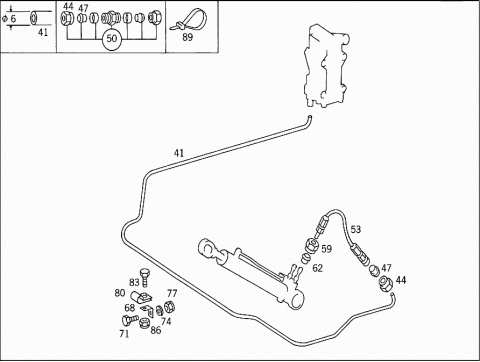 $\phi$ 6
41
44 47
50
89
41
53
59
62
47
44
83
80
77
68
74
71
86