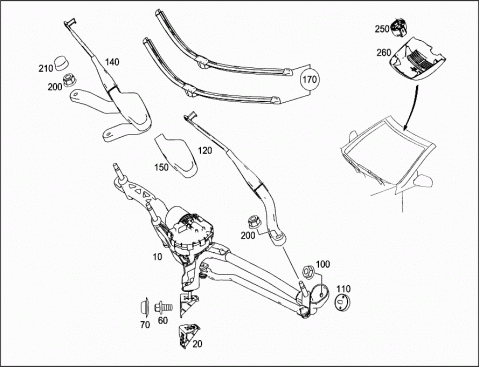 250
260
210
140
200
170
120
150
200
10
100
110
70
60
20