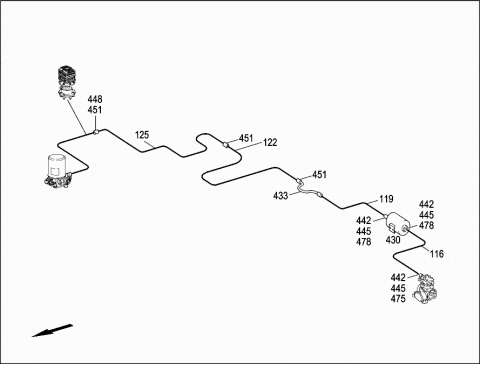 448
451
125
451
122
451
433
119
442
445
478
442
445
478
430
116
442
445
475