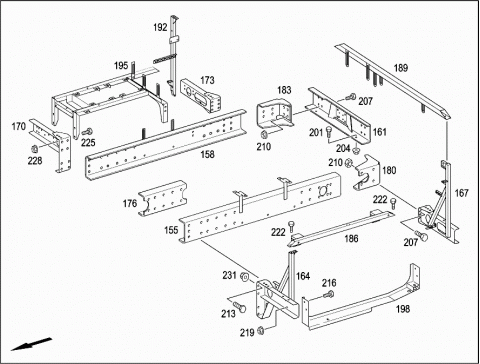 192
195
173
189
183
207
170
225
201
161
210
204
228
158
210
180
167
176
222
155
222
186
207
231
164
216
213
198
219