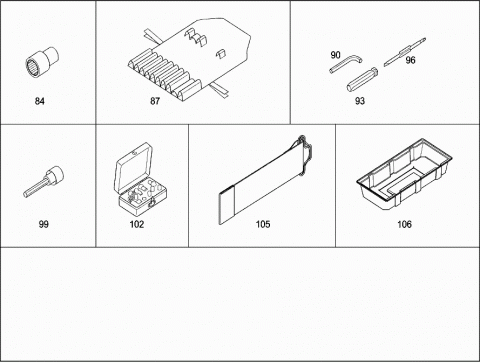 84

87

90
96
93

99

102

105

106