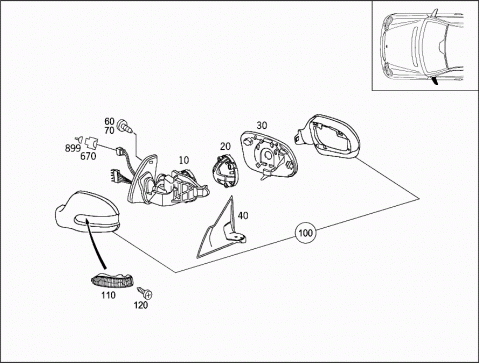 60
70
899
670
10
20
30
40
100
110
120