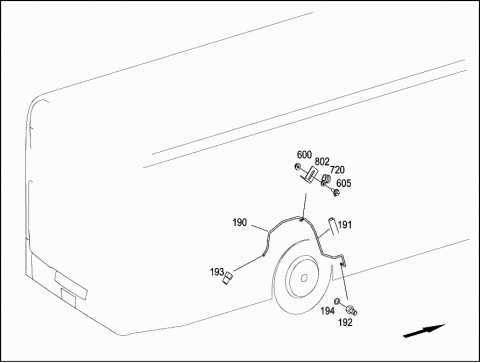 600
802
720
605
190
191
193
194
192