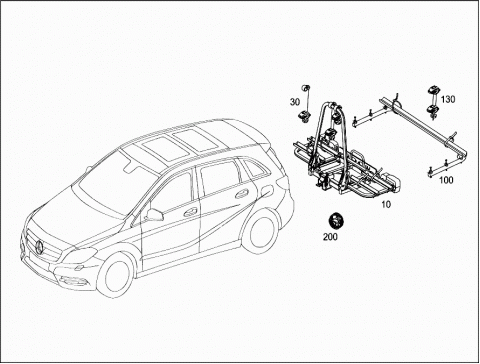 30
130
100
10
200