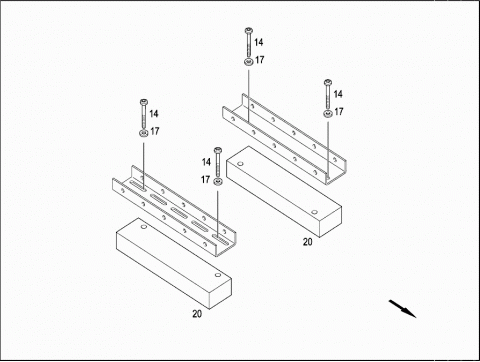 14
17
14
17
14
17
14
17
20
20