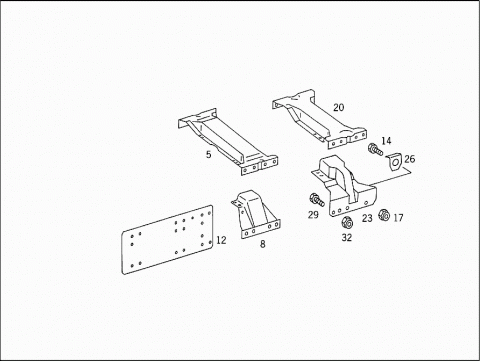 20
14
5
26
29
23
17
32
12
8