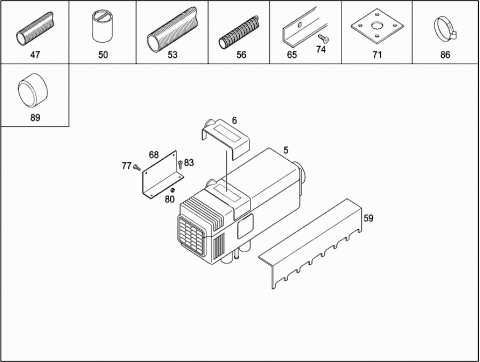 47
50
53
56
65
74
71
86
89
6
5
68
77
83
80
59