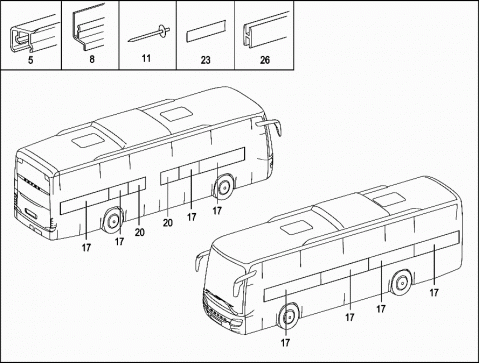 5
8
11
23
26

17
17
20
20
17
17

17
17
17
17