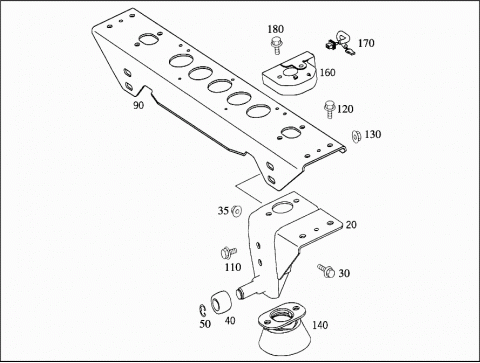 180
170
160
90
120
130
35
20
110
30
50
40
140