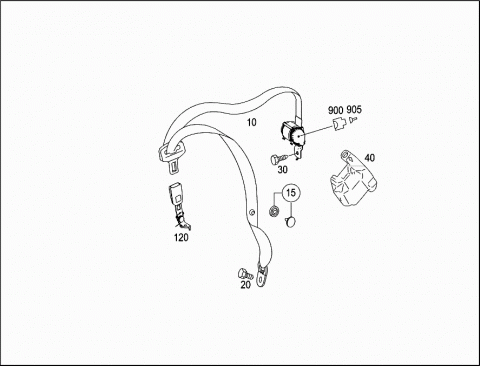 900 905
10
40
30
15
120
20