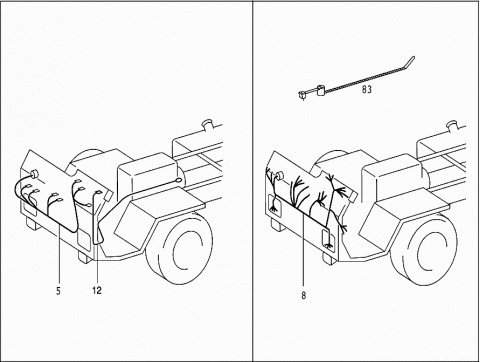 5
12
83
8