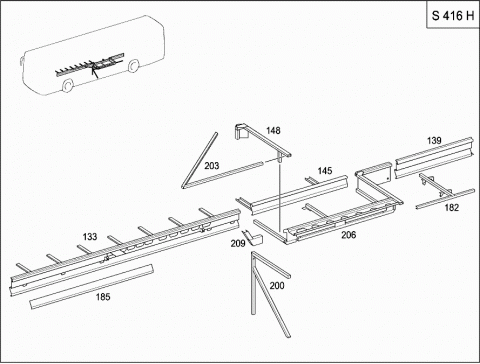 S 416 H

148

139

203

145

182

133

209

206

200

185