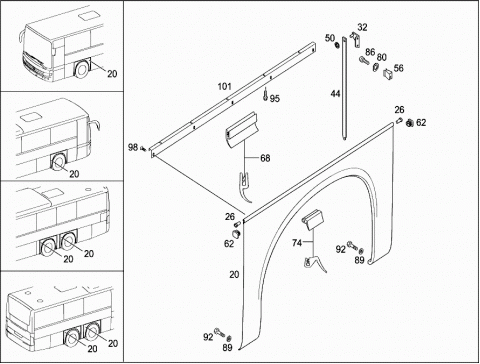 20

20

20 20

20 20

32
50
86
80
56
101
95
44
26
62
98
68
26
62
74
92
89
20
92
89