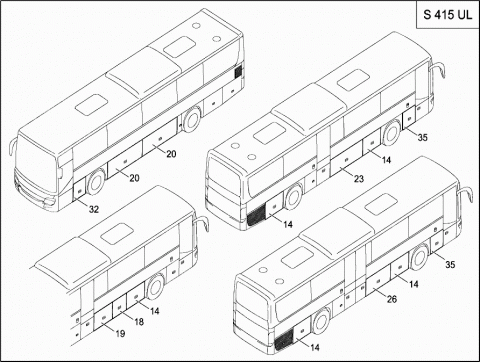 S 415 UL

20

20

32

35

14

23

14

14

18

19

35

14

26

14