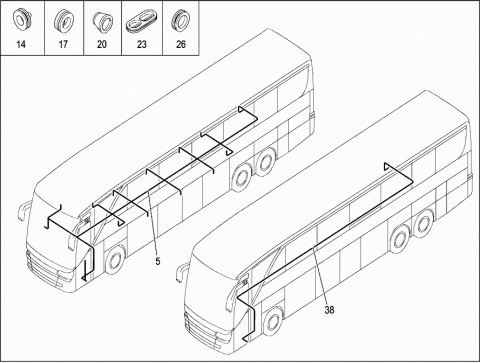 14
17
20
23
26
5
38