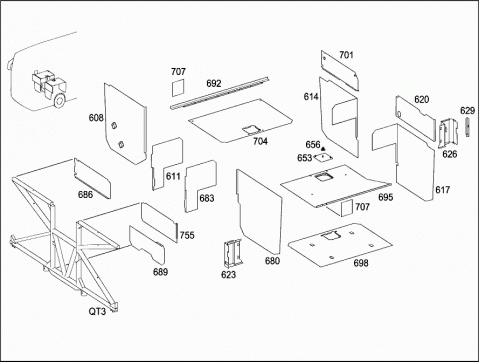 701
707
692
614
620
629
608
704
656
653
626
611
686
683
695
617
707
755
689
623
680
698
QT3