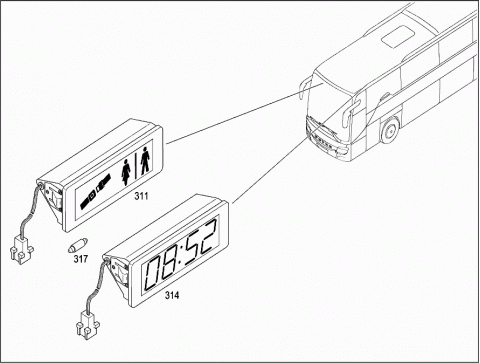 311

317

08:52

314