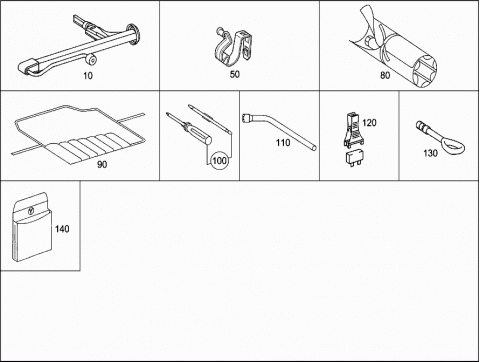 10

50

80

90

100

110

120

130

140