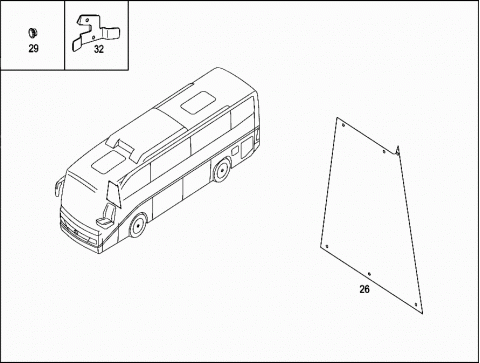 29
32
26