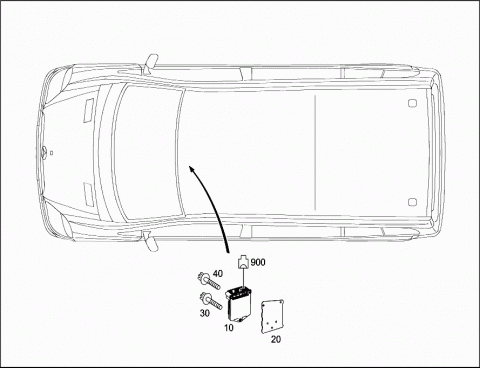 900
40
30
10
20