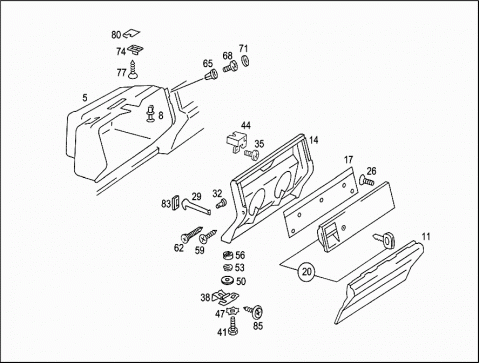 80
74
77
65
68
71
5
8
44
35
14
17
26
83
29
32
62
59
56
53
50
20
11
38
47
85
41