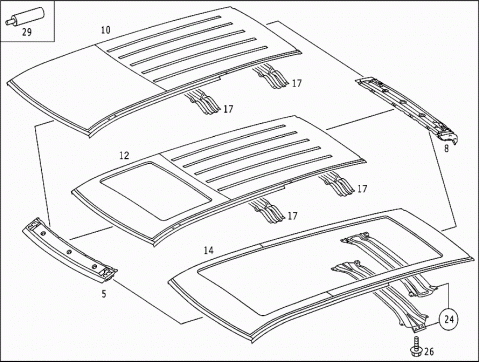 29
10
17
17
8
12
17
17
14
5
24
26