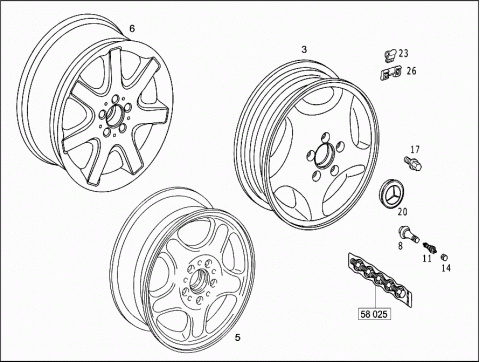 6
3
23
26
17
20
8
11
14
58 025
5