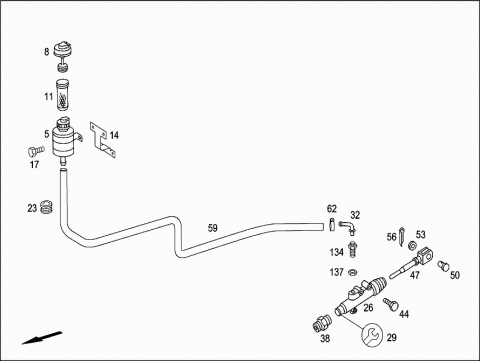 8
11
5
14
17
23
59
62
32
56
53
134
137
47
50
26
44
38
29