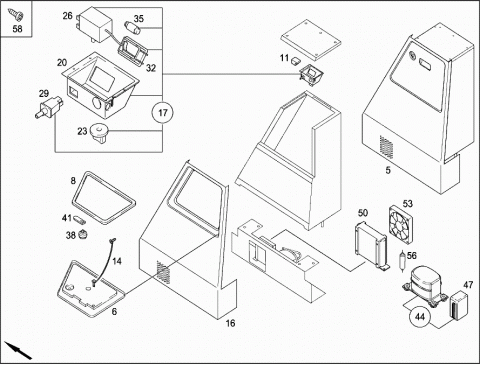 58
26
35
32
20
29
17
23
11
5
8
41
38
14
6
16
50
53
56
47
44