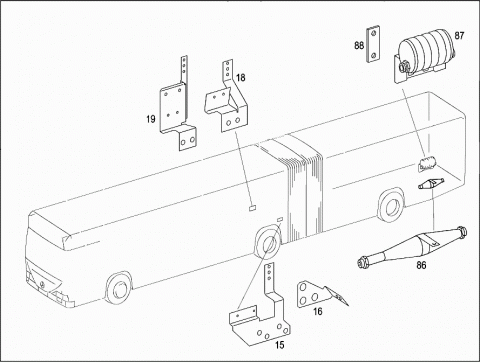 88
87
18
19
86
16
15