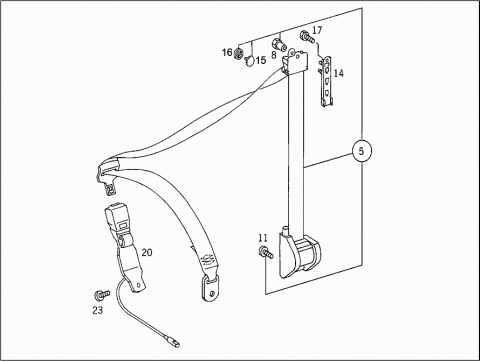 16
15
8
17
14
5
11
20
23