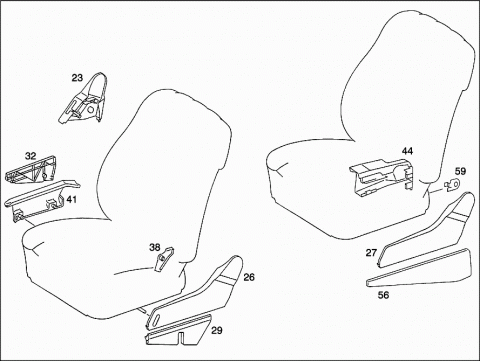 23
32
41
38
26
29
44
59
27
56