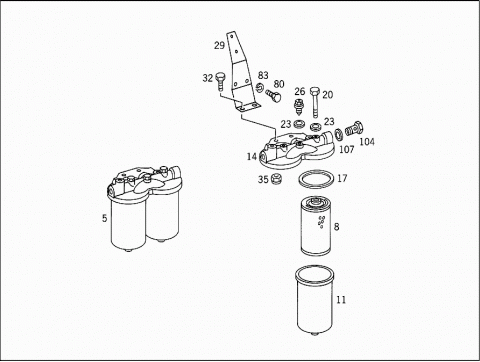 29
32
83
80
26
20
23
23
104
107
14
35
17
5
8
11