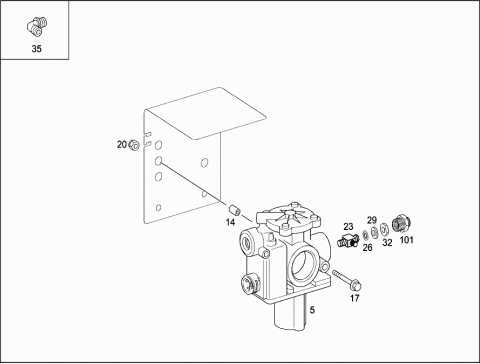 35

20

14

23

29

26

32

101

17

5