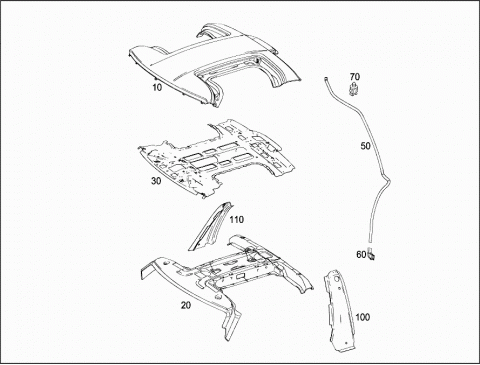 10
70
50
30
110
60
20
100