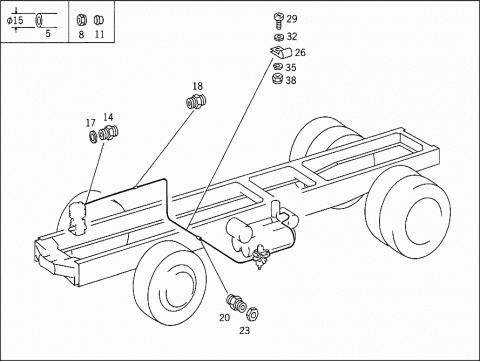 ϕ15
5
8
11
29
32
26
35
38
18
17
14
20
23