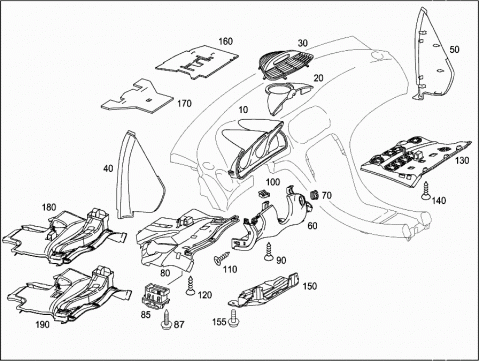 160
30
50
20
170
10
130
40
100
70
140
180
60
90
110
80
150
120
85
87
155
190