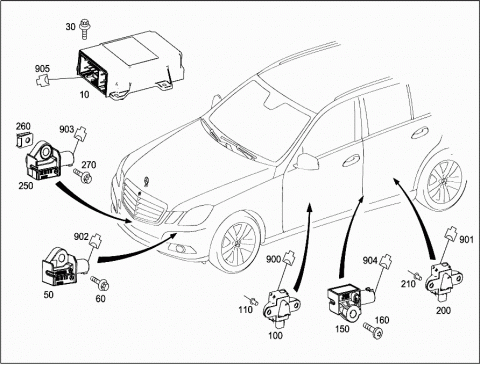 30
905
10
260
903
270
250
902
50
60
900
110
100
904
150
160
901
210
200