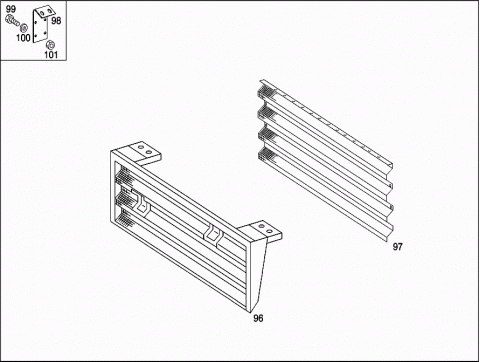 99
98
100
101
97
96