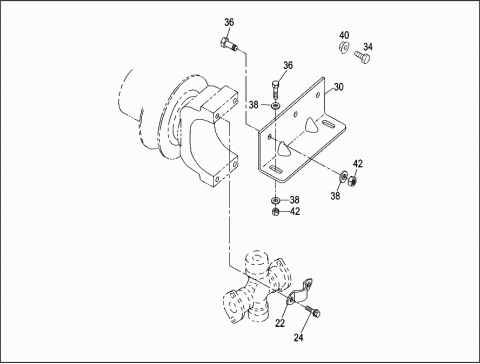 36
40
34
36
30
38
42
38
38
42
22
24