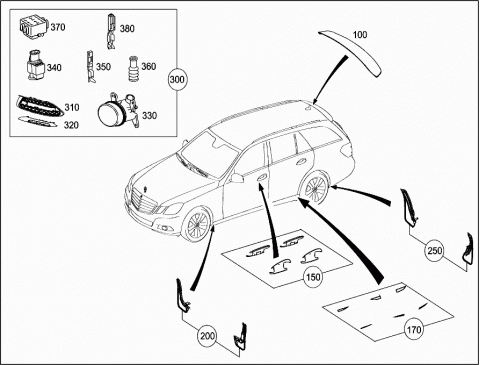 370
380
340
350
360
300
310
320
330
100
250
150
200
170