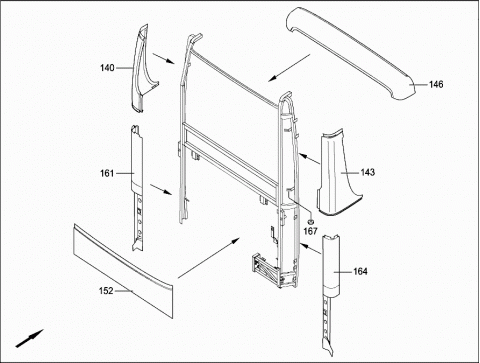 140
146
161
143
167
164
152