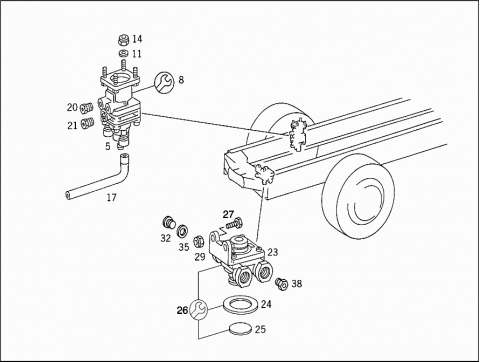 14
11
8
20
21
5
17
27
32
35
29
23
38
26
24
25