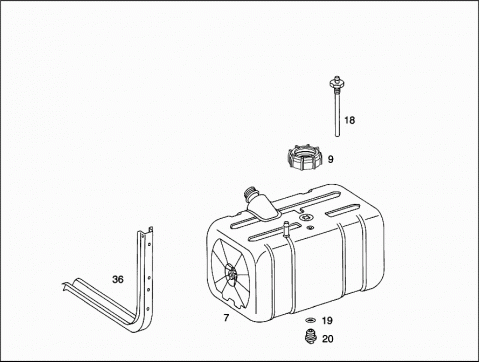 18

9

36

7

19

20