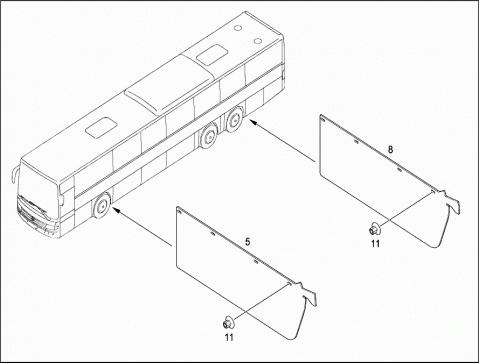 8

11

5

11