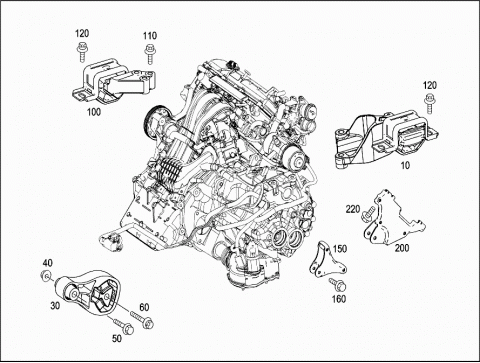 120
110
100
120
10
220
200
150
160
40
30
60
50