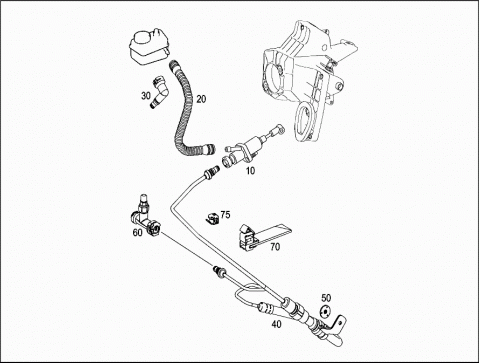 30
20
10
75
60
70
50
40