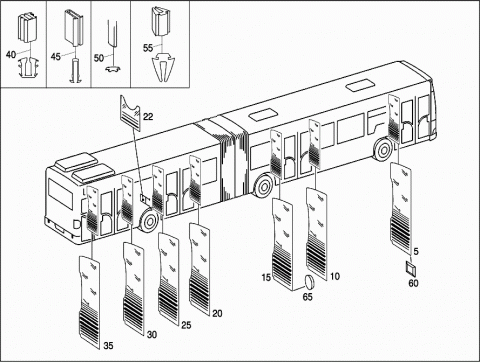 40
45
50
55
22
5
60
15
10
65
20
25
30
35