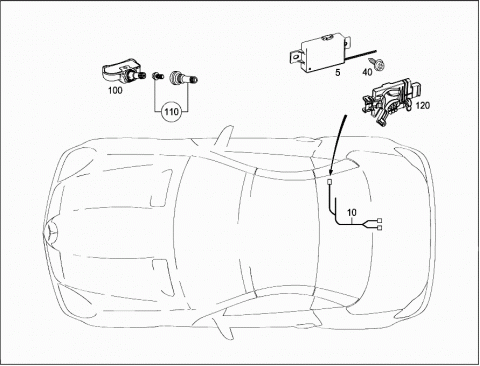 100
110
5
40
120
10