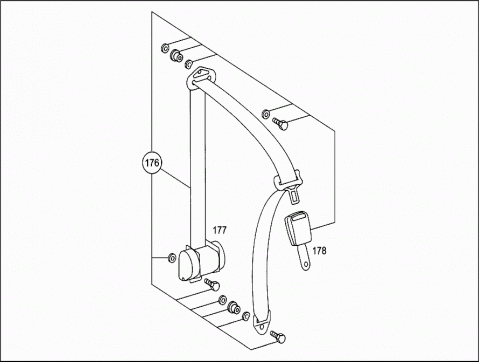 176
177
178